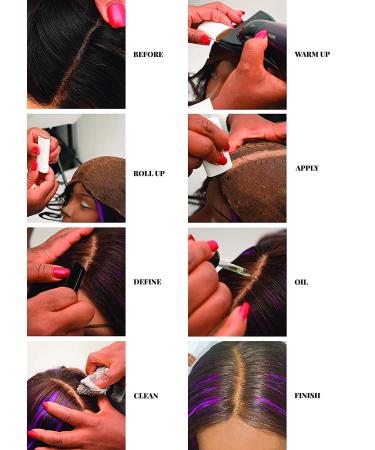 BEFORE

WARM UP

ROLL UP

APPLY

DEFINE

OIL

CLEAN

FINISH