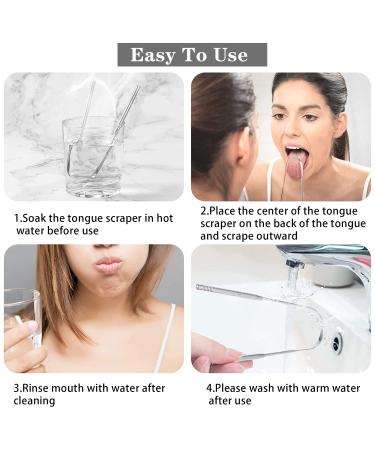 Easy To Use

1.Soak the tongue scraper in hot water before use

2.Place the center of the tongue scraper on the back of the tongue and scrape outward

3.Rinse mouth with water after cleaning

4.Please wash with warm water after use