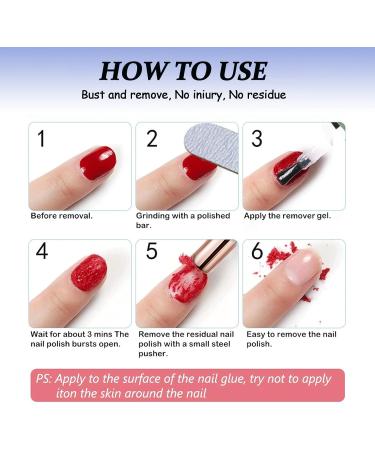 HOW TO USE

Bust and remove, No iniury, No residue

1

Before removal.

2

Grinding with a polished bar.

3

Apply the remover gel.

4

Wait for about 3 mins The nail polish bursts open.

5

Remove the residual nail polish with a small steel pusher.

6

Easy to remove the nail polish.

PS: Apply to the surface of the nail glue, try not to apply iton the skin around the nail