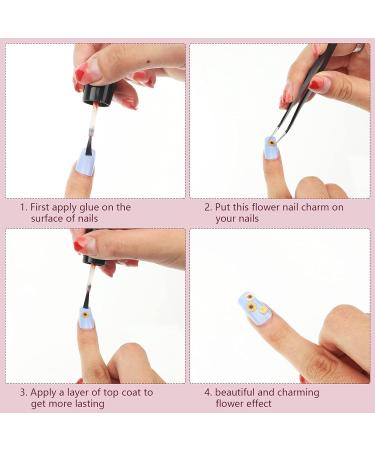 1. First apply glue on the surface of nails

2. Put this flower nail charm on your nails

3. Apply a layer of top coat to get more lasting

4. beautiful and charming flower effect