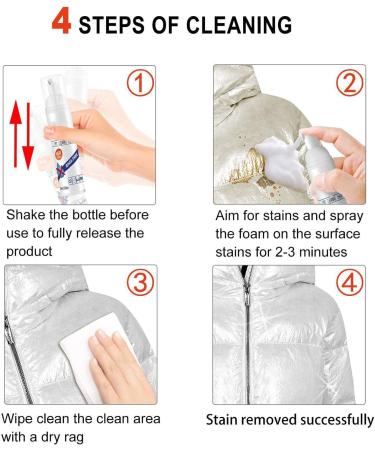 4 STEPS OF CLEANING

①

Shake the bottle before use to fully release the product

②

Aim for stains and spray the foam on the surface stains for 2-3 minutes

③

Wipe clean the clean area with a dry rag

④

Stain removed successfully