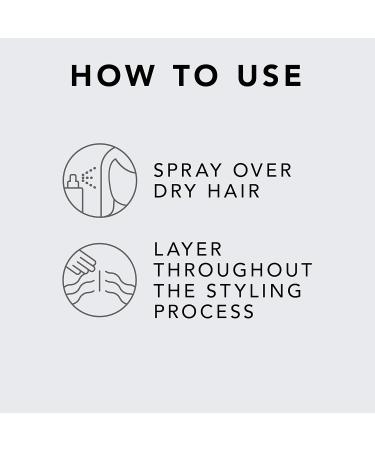 HOW TO USE

SPRAY OVER DRY HAIR

LAYER THROUGHOUT THE STYLING PROCESS