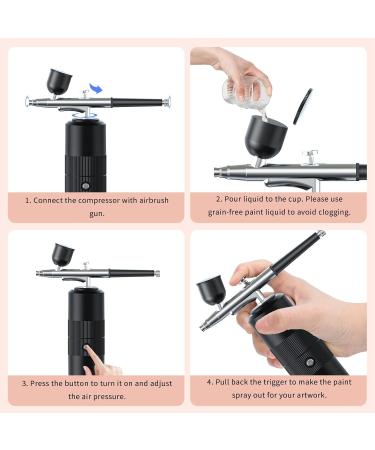 1. Connect the compressor with airbrush gun.

2. Pour liquid to the cup. Please use grain-free paint liquid to avoid clogging.

3. Press the button to turn it on and adjust the air pressure.

4. Pull back the trigger to make the paint spray out for your artwork.