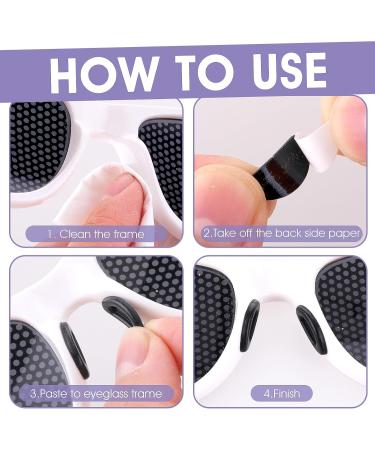 HOW TO USE

1. Clean the frame

2.Take off the back side paper

3.Paste to eyeglass frame

4.Finish