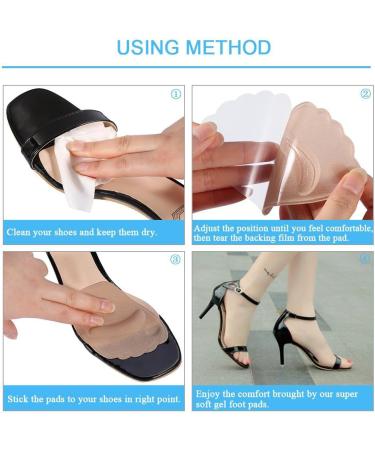 USING METHOD

①

Clean your shoes and keep them dry.

②

Adjust the position until you feel comfortable, then tear the backing film from the pad.

③

Stick the pads to your shoes in right point.

④

Enjoy the comfort brought by our super soft gel foot pads.