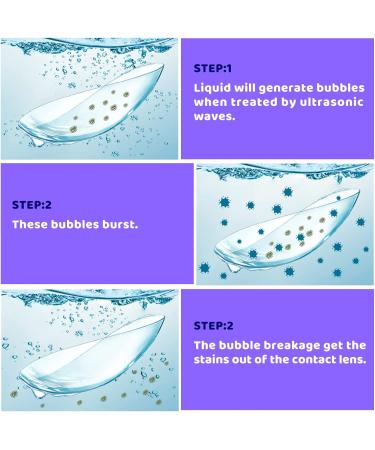 STEP:1

Liquid will generate bubbles when treated by ultrasonic waves.

STEP:2

These bubbles burst.

STEP:2

The bubble breakage get the stains out of the contact lens.