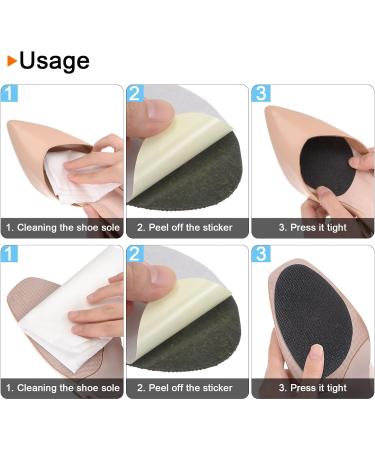 Usage

1
1. Cleaning the shoe sole

2
2. Peel off the sticker

3
3. Press it tight

1
1. Cleaning the shoe sole

2
2. Peel off the sticker

3
3. Press it tight