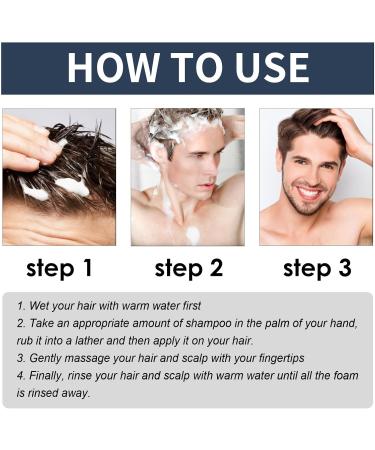 HOW TO USE

step 1

step 2

step 3

1. Wet your hair with warm water first
2. Take an appropriate amount of shampoo in the palm of your hand, rub it into a lather and then apply it on your hair.
3. Gently massage your hair and scalp with your fingertips
4. Finally, rinse your hair and scalp with warm water until all the foam is rinsed away.