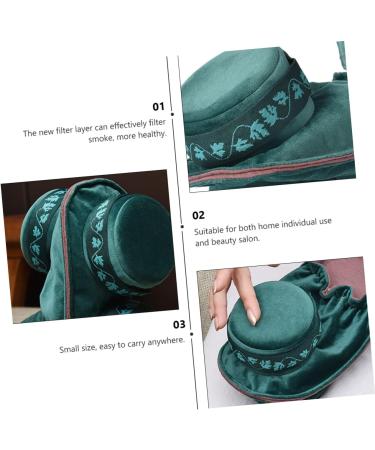 01
The new filter layer can effectively filter smoke, more healthy.

02
Suitable for both home individual use and beauty salon.

03
Small size, easy to carry anywhere.