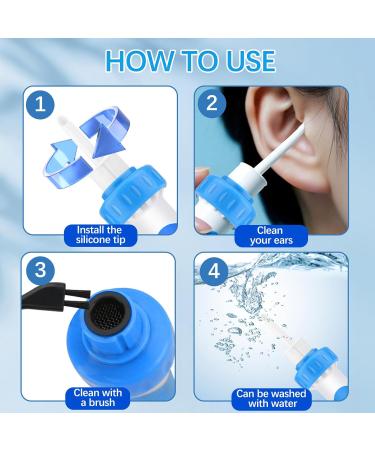 HOW TO USE

1

Install the silicone tip

2

Clean your ears

3

Clean with a brush

4

Can be washed with water