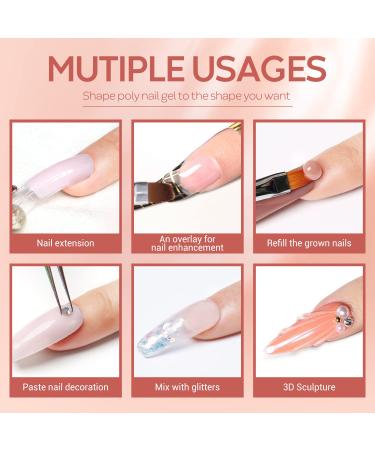 MUTIPLE USAGES

Shape poly nail gel to the shape you want

Nail extension

An overlay for nail enhancement

Refill the grown nails

Paste nail decoration

Mix with glitters

3D Sculpture