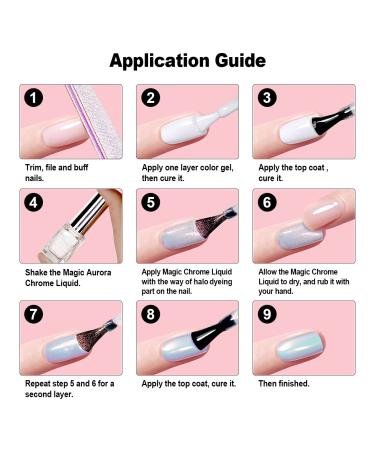 Application Guide

1

Trim, file and buff nails.

2

Apply one layer color gel, then cure it.

3

Apply the top coat , cure it.

4

Shake the Magic Aurora Chrome Liquid.

5

Apply Magic Chrome Liquid with the way of halo dyeing part on the nail.

6

Allow the Magic Chrome Liquid to dry, and rub it with your hand.

7

Repeat step 5 and 6 for a second layer.

8

Apply the top coat, cure it.

9

Then finished.