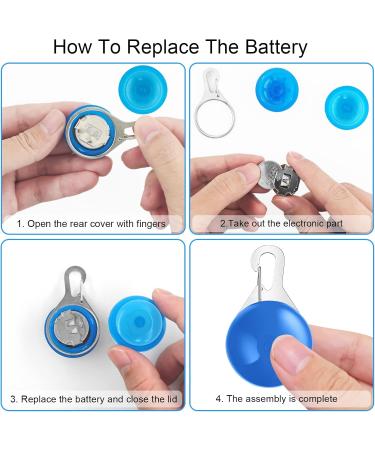 How To Replace The Battery

1. Open the rear cover with fingers

2.Take out the electronic part

3. Replace the battery and close the lid

4. The assembly is complete