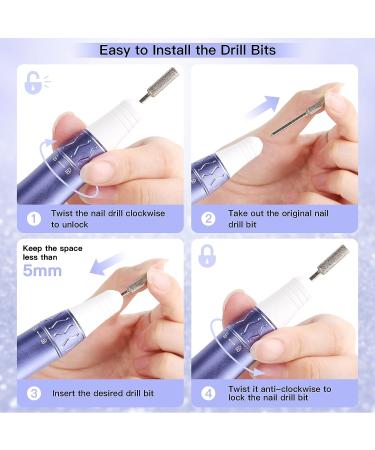 Easy to Install the Drill Bits

1 Twist the nail drill clockwise to unlock

2 Take out the original nail drill bit

Keep the space less than 5mm

3 Insert the desired drill bit

4 Twist it anti-clockwise to lock the nail drill bit