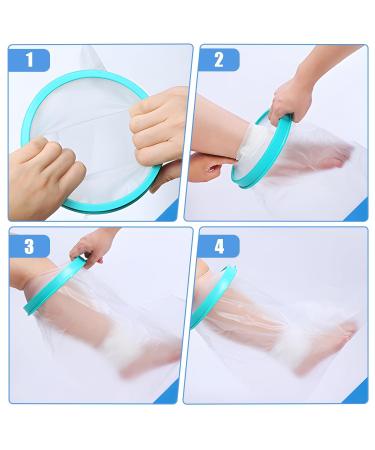 1

2

3

4