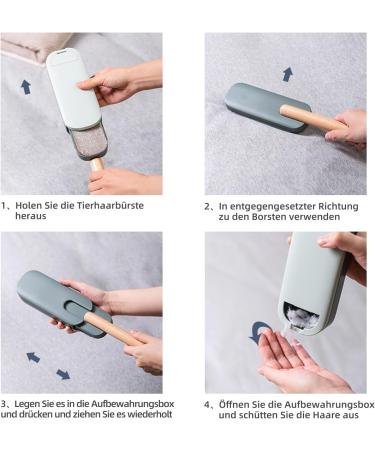 1、Holen Sie die Tierhaarbürste heraus

2、In entgegengesetzter Richtung zu den Borsten verwenden

3、Legen Sie es in die Aufbewahrungsbox und drücken und ziehen Sie es wiederholt

4、Öffnen Sie die Aufbewahrungsbox und schütten Sie die Haare aus