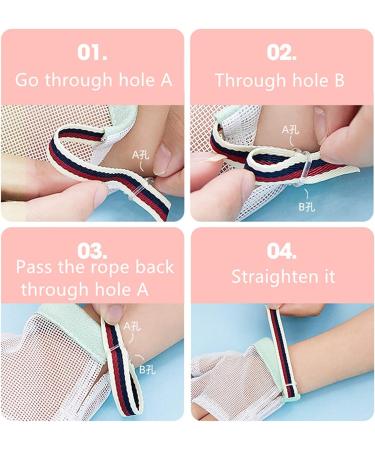 01.
Go through hole A

A孔

02.
Through hole B

A孔

B孔

03.
Pass the rope back through hole A

A孔

B孔

04.
Straighten it