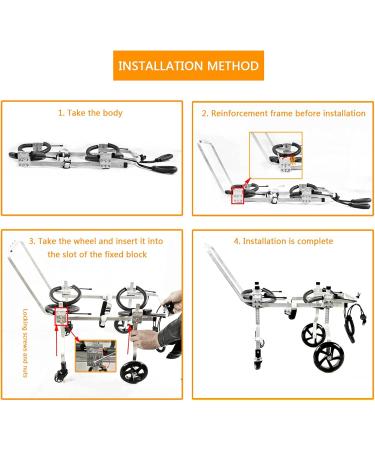 INSTALLATION METHOD

1. Take the body

2. Reinforcement frame before installation

3. Take the wheel and insert it into the slot of the fixed block

Locking screws and nuts

4. Installation is complete