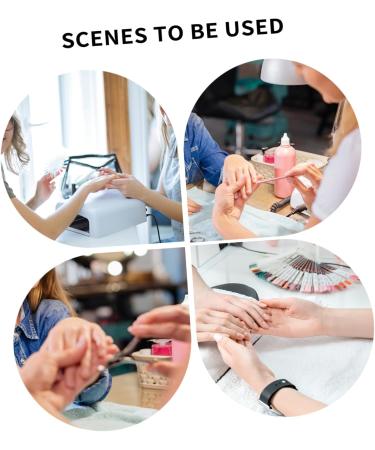 SCENES TO BE USED