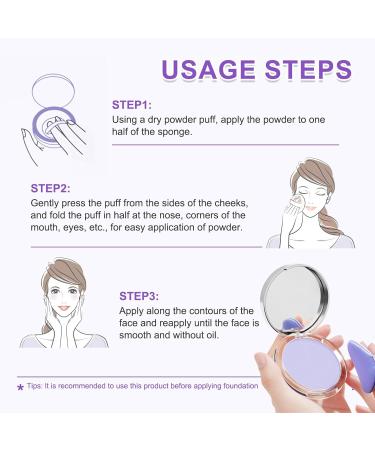 USAGE STEPS

STEP1:
Using a dry powder puff, apply the powder to one half of the sponge.

STEP2:
Gently press the puff from the sides of the cheeks, and fold the puff in half at the nose, corners of the mouth, eyes, etc., for easy application of powder.

STEP3:
Apply along the contours of the face and reapply until the face is smooth and without oil.

* Tips: It is recommended to use this product before applying foundation