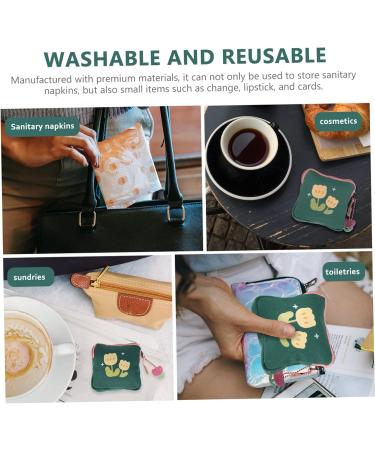 WASHABLE AND REUSABLE

Manufactured with premium materials, it can not only be used to store sanitary napkins, but also small items such as change, lipstick, and cards.

Sanitary napkins

cosmetics

sundries

toiletries