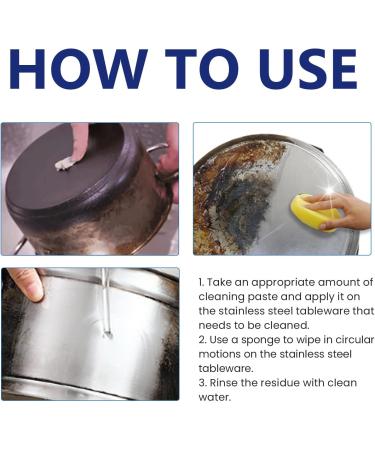 HOW TO USE

1. Take an appropriate amount of cleaning paste and apply it on the stainless steel tableware that needs to be cleaned.
2. Use a sponge to wipe in circular motions on the stainless steel tableware.
3. Rinse the residue with clean water.