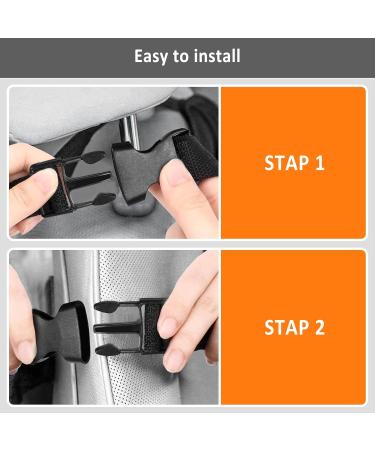 Easy to install

STAP 1

STAP 2