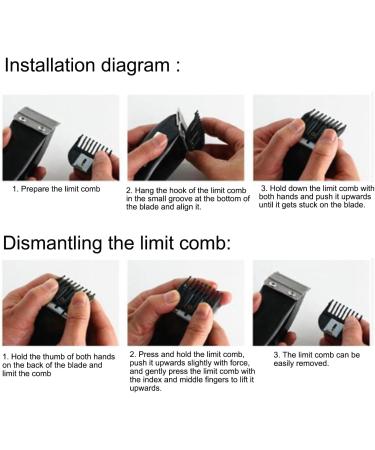 Installation diagram :

1. Prepare the limit comb

2. Hang the hook of the limit comb in the small groove at the bottom of the blade and align it.

3. Hold down the limit comb with both hands and push it upwards until it gets stuck on the blade.

Dismantling the limit comb:

1. Hold the thumb of both hands on the back of the blade and limit the comb

2. Press and hold the limit comb, push it upwards slightly with force, and gently press the limit comb with the index and middle fingers to lift it upwards.

3. The limit comb can be easily removed.