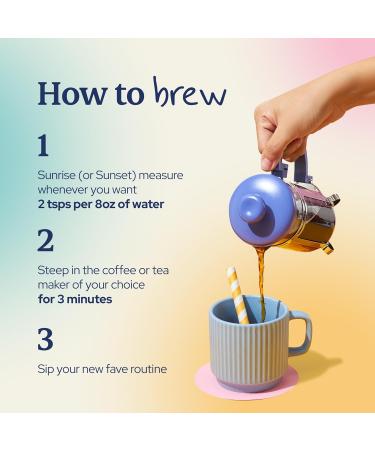 How to brew

1

Sunrise (or Sunset) measure whenever you want
**2 tsps per 8oz of water**

2

Steep in the coffee or tea maker of your choice
**for 3 minutes**

3

Sip your new fave routine