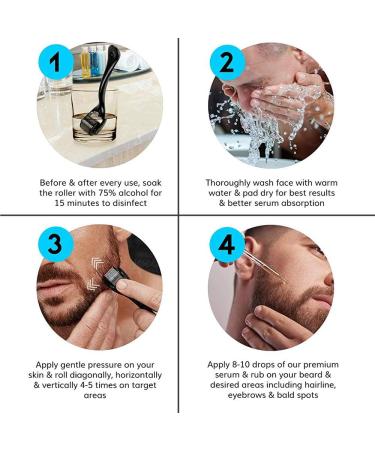 1

Before & after every use, soak the roller with 75% alcohol for 15 minutes to disinfect

2

Thoroughly wash face with warm water & pad dry for best results & better serum absorption

3

Apply gentle pressure on your skin & roll diagonally, horizontally & vertically 4-5 times on target areas

4

Apply 8-10 drops of our premium serum & rub on your beard & desired areas including hairline, eyebrows & bald spots