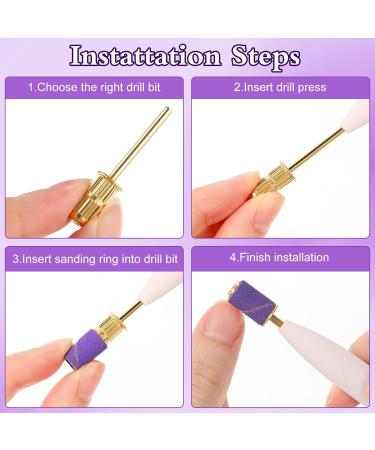 Instattation Steps

1.Choose the right drill bit

2.Insert drill press

3.Insert sanding ring into drill bit

4.Finish installation