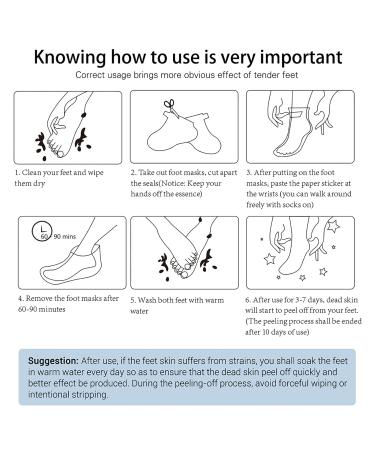 Knowing how to use is very important
Correct usage brings more obvious effect of tender feet

1. Clean your feet and wipe them dry

2. Take out foot masks, cut apart the seals(Notice: Keep your hands off the essence)

3. After putting on the foot masks, paste the paper sticker at the wrists (you can walk around freely with socks on)

60 90 mins

4. Remove the foot masks after 60-90 minutes

5. Wash both feet with warm water

6. After use for 3-7 days, dead skin will start to peel off from your feet. (The peeling process shall be ended after 10 days of use)

Suggestion: After use, if the feet skin suffers from strains, you shall soak the feet in warm water every day so as to ensure that the dead skin peel off quickly and better effect be produced. During the peeling-off process, avoid forceful wiping or intentional stripping.