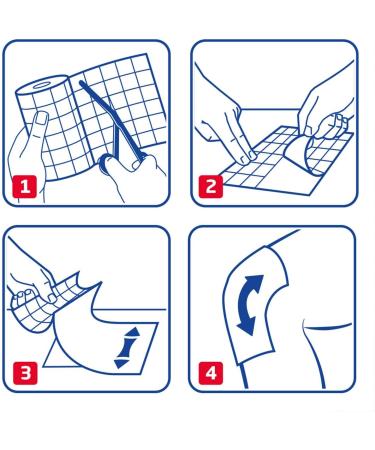 1

2

3

4