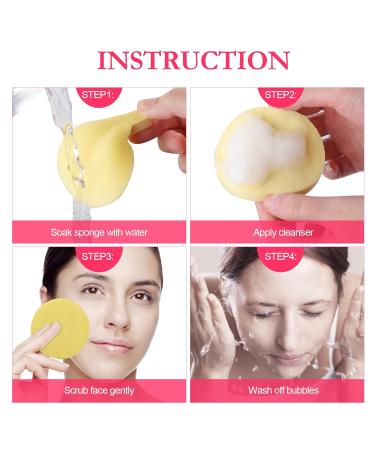 INSTRUCTION

STEP1:

Soak sponge with water

STEP2:

Apply cleanser

STEP3:

Scrub face gently

STEP4:

Wash off bubbles