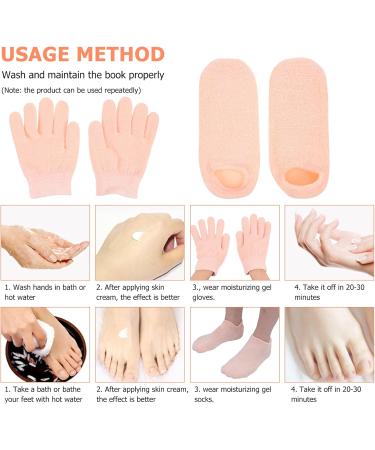 USAGE METHOD

Wash and maintain the book properly

(Note: the product can be used repeatedly)

1. Wash hands in bath or hot water

2. After applying skin cream, the effect is better

3., wear moisturizing gel gloves.

4. Take it off in 20-30 minutes

1. Take a bath or bathe your feet with hot water

2. After applying skin cream, the effect is better

3. wear moisturizing gel socks.

4. Take it off in 20-30 minutes