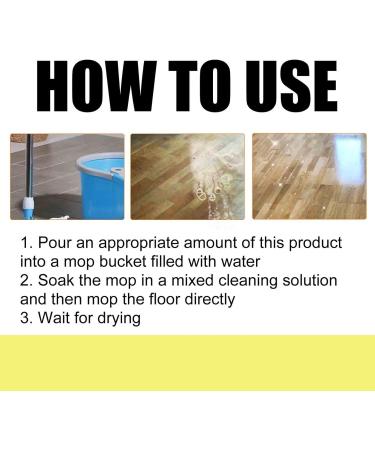 HOW TO USE

1. Pour an appropriate amount of this product into a mop bucket filled with water
2. Soak the mop in a mixed cleaning solution and then mop the floor directly
3. Wait for drying