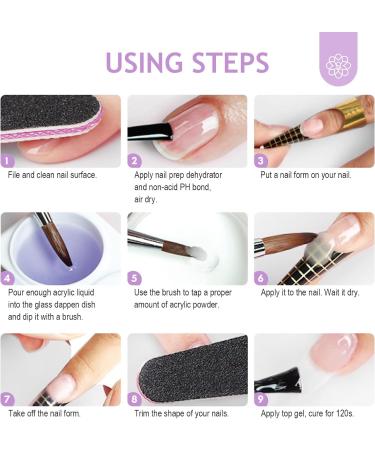 USING STEPS

1
File and clean nail surface.

2
Apply nail prep dehydrator and non-acid PH bond, air dry.

3
Put a nail form on your nail.

4
Pour enough acrylic liquid into the glass dappen dish and dip it with a brush.

5
Use the brush to tap a proper amount of acrylic powder.

6
Apply it to the nail. Wait it dry.

7
Take off the nail form.

8
Trim the shape of your nails.

9
Apply top gel, cure for 120s.