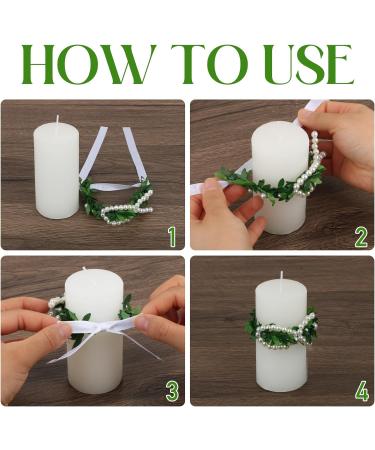 HOW TO USE

1

2

3

4