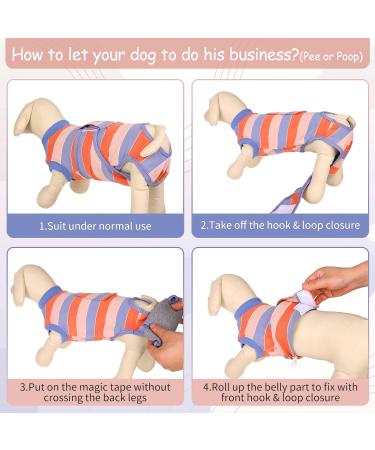 How to let your dog to do his business?(Pee or Poop)

1.Suit under normal use

2.Take off the hook & loop closure

3.Put on the magic tape without crossing the back legs

4.Roll up the belly part to fix with front hook & loop closure