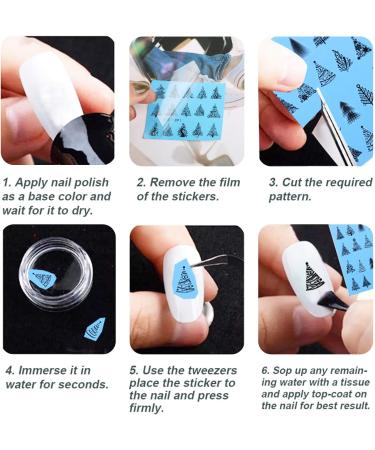 1. Apply nail polish as a base color and wait for it to dry.

2. Remove the film of the stickers.

3. Cut the required pattern.

4. Immerse it in water for seconds.

5. Use the tweezers place the sticker to the nail and press firmly.

6. Sop up any remaining water with a tissue and apply top-coat on the nail for best result.