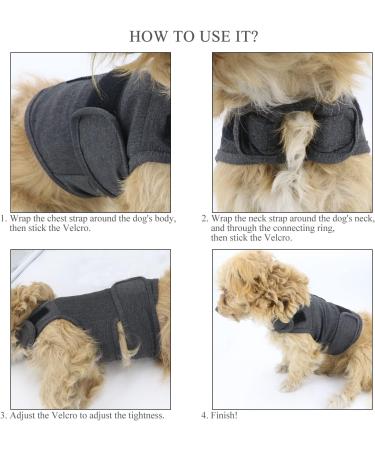 HOW TO USE IT?

1. Wrap the chest strap around the dog's body, then stick the Velcro.

2. Wrap the neck strap around the dog's neck, and through the connecting ring, then stick the Velcro.

3. Adjust the Velcro to adjust the tightness.

4. Finish!