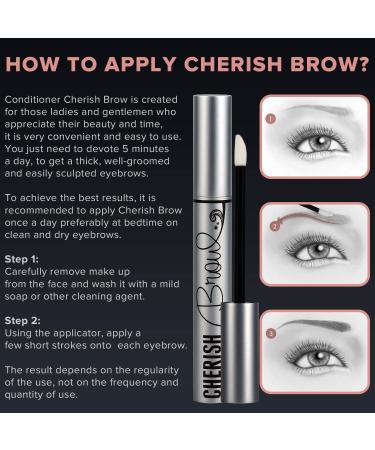 HOW TO APPLY CHERISH BROW?

Conditioner Cherish Brow is created for those ladies and gentlemen who appreciate their beauty and time, it is very convenient and easy to use. You just need to devote 5 minutes a day, to get a thick, well-groomed and easily sculpted eyebrows.

To achieve the best results, it is recommended to apply Cherish Brow once a day preferably at bedtime on clean and dry eyebrows.

Step 1:
Carefully remove make up from the face and wash it with a mild soap or other cleaning agent.

Step 2:
Using the applicator, apply a few short strokes onto each eyebrow.

The result depends on the regularity of the use, not on the frequency and quantity of use.

CHERISH Brow

1

2

3