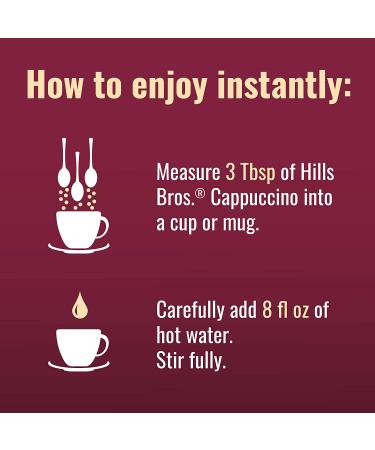 How to enjoy instantly:

Measure 3 Tbsp of Hills Bros.® Cappuccino into a cup or mug.

Carefully add 8 fl oz of hot water.
Stir fully.