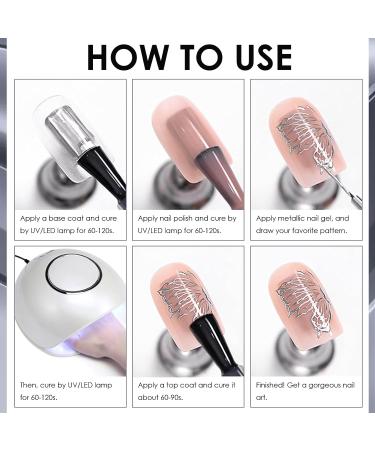 HOW TO USE

Apply a base coat and cure by UV/LED lamp for 60-120s.

Apply nail polish and cure by UV/LED lamp for 60-120s.

Apply metallic nail gel, and draw your favorite pattern.

Then, cure by UV/LED lamp for 60-120s.

Apply a top coat and cure it about 60-90s.

Finished! Get a gorgeous nail art.