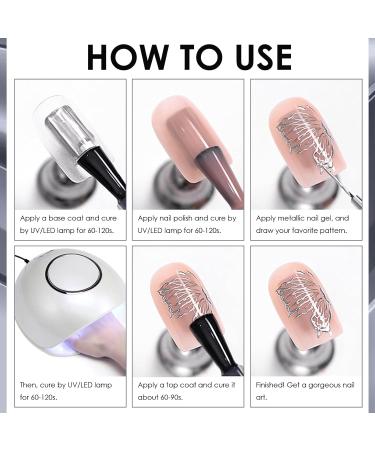 HOW TO USE

Apply a base coat and cure by UV/LED lamp for 60-120s.

Apply nail polish and cure by UV/LED lamp for 60-120s.

Apply metallic nail gel, and draw your favorite pattern.

Then, cure by UV/LED lamp for 60-120s.

Apply a top coat and cure it about 60-90s.

Finished! Get a gorgeous nail art.