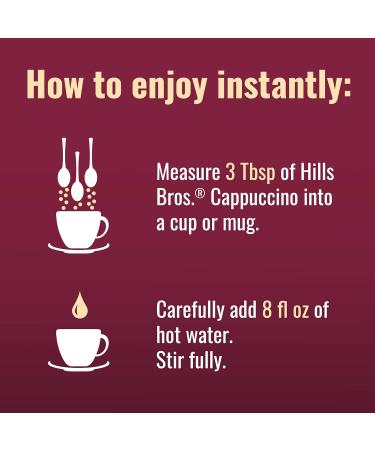 How to enjoy instantly:

Measure 3 Tbsp of Hills Bros.® Cappuccino into a cup or mug.

Carefully add 8 fl oz of hot water.
Stir fully.