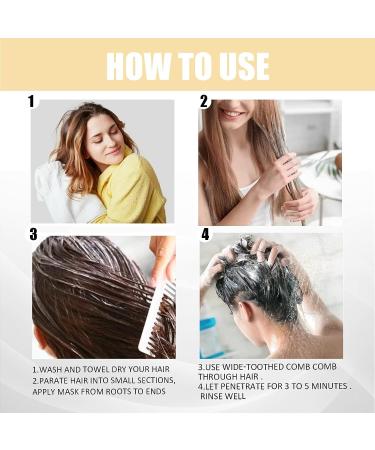 HOW TO USE

1

2

3

4

1.WASH AND TOWEL DRY YOUR HAIR
2.PARATE HAIR INTO SMALL SECTIONS, APPLY MASK FROM ROOTS TO ENDS

3.USE WIDE-TOOTHED COMB COMB THROUGH HAIR .
4.LET PENETRATE FOR 3 TO 5 MINUTES . RINSE WELL