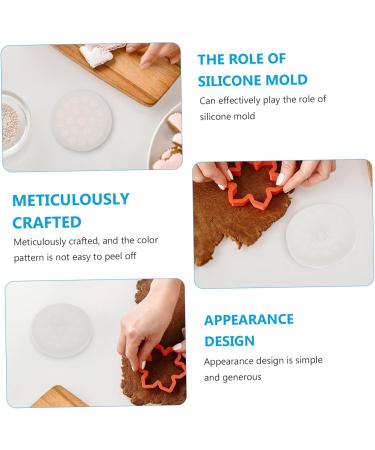 THE ROLE OF SILICONE MOLD

Can effectively play the role of silicone mold

METICULOUSLY CRAFTED

Meticulously crafted, and the color pattern is not easy to peel off

APPEARANCE DESIGN

Appearance design is simple and generous