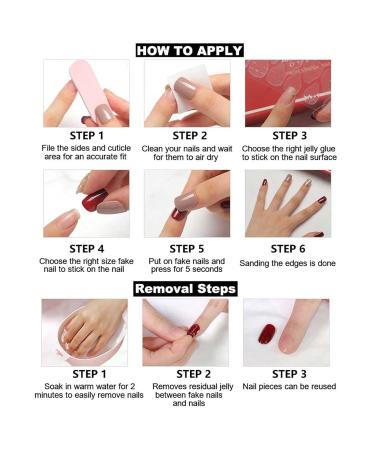 HOW TO APPLY

STEP 1
File the sides and cuticle area for an accurate fit

STEP 2
Clean your nails and wait for them to air dry

STEP 3
Choose the right jelly glue to stick on the nail surface

STEP 4
Choose the right size fake nail to stick on the nail

STEP 5
Put on fake nails and press for 5 seconds

STEP 6
Sanding the edges is done

Removal Steps

STEP 1
Soak in warm water for 2 minutes to easily remove nails

STEP 2
Removes residual jelly between fake nails and nails

STEP 3
Nail pieces can be reused