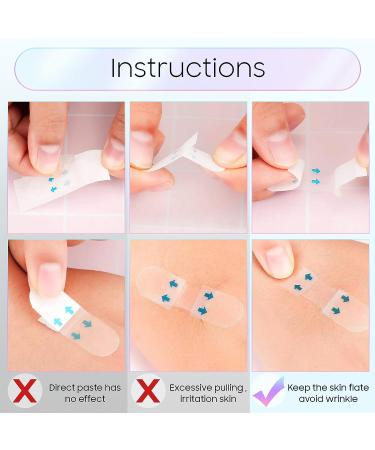 Instructions

Direct paste has no effect

Excessive pulling, irritation skin

Keep the skin flate avoid wrinkle